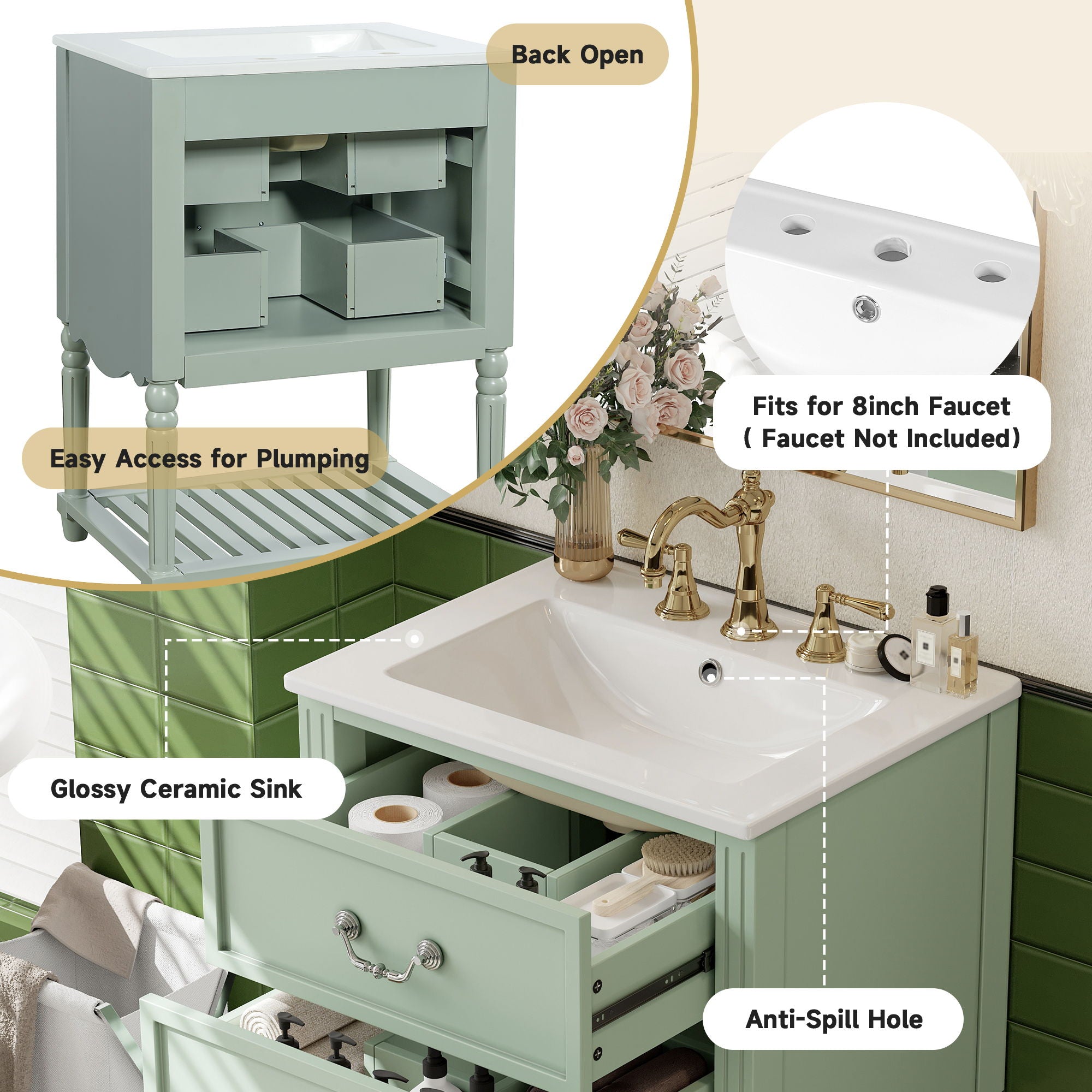 Back Open

Easy Access for Plumping

Fits for 8inch Faucet
( Faucet Not Included)

Glossy Ceramic Sink

Anti-Spill Hole