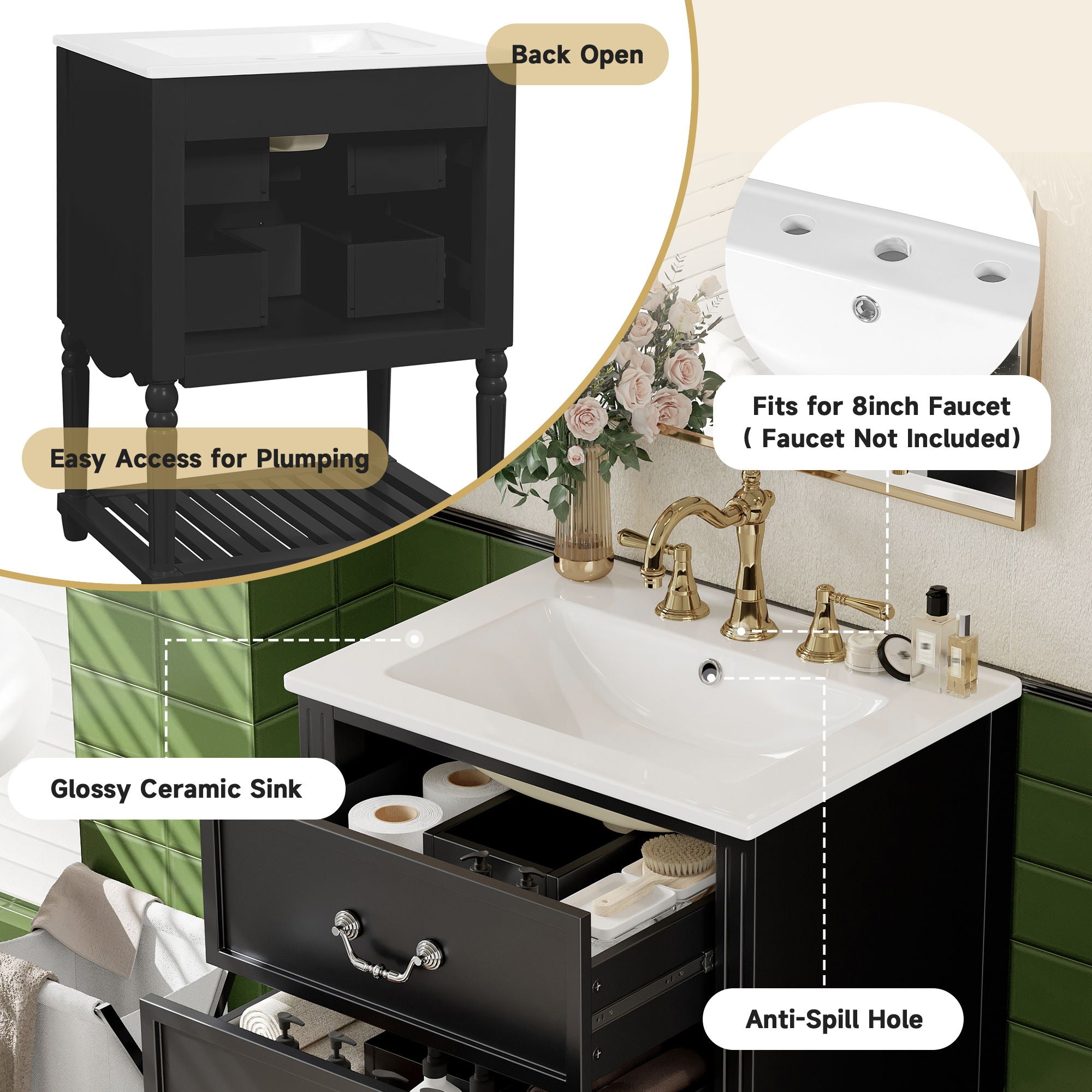 Back Open

Easy Access for Plumping

Fits for 8inch Faucet
( Faucet Not Included)

Glossy Ceramic Sink

Anti-Spill Hole