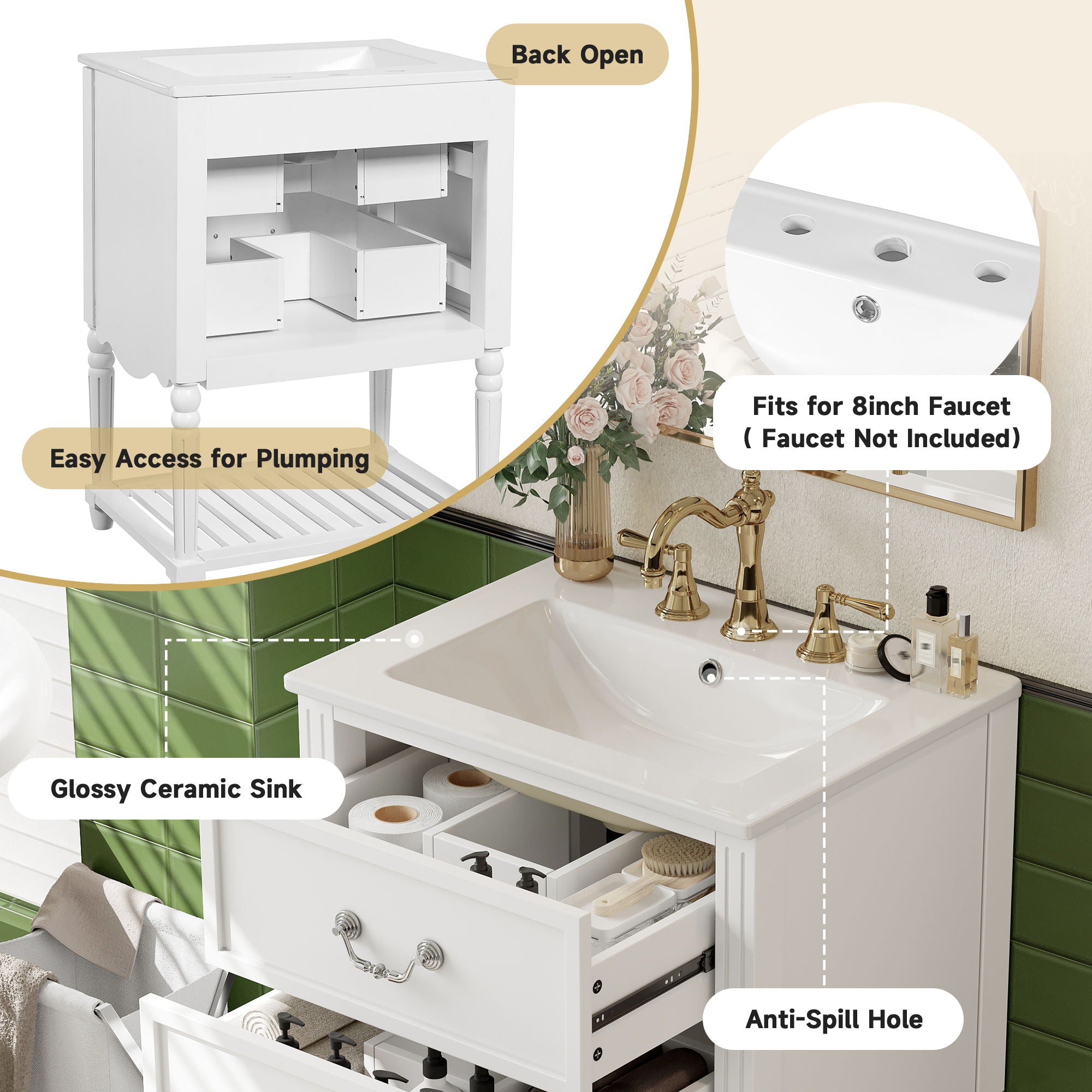 Back Open

Easy Access for Plumping

Fits for 8inch Faucet
( Faucet Not Included)

Glossy Ceramic Sink

Anti-Spill Hole