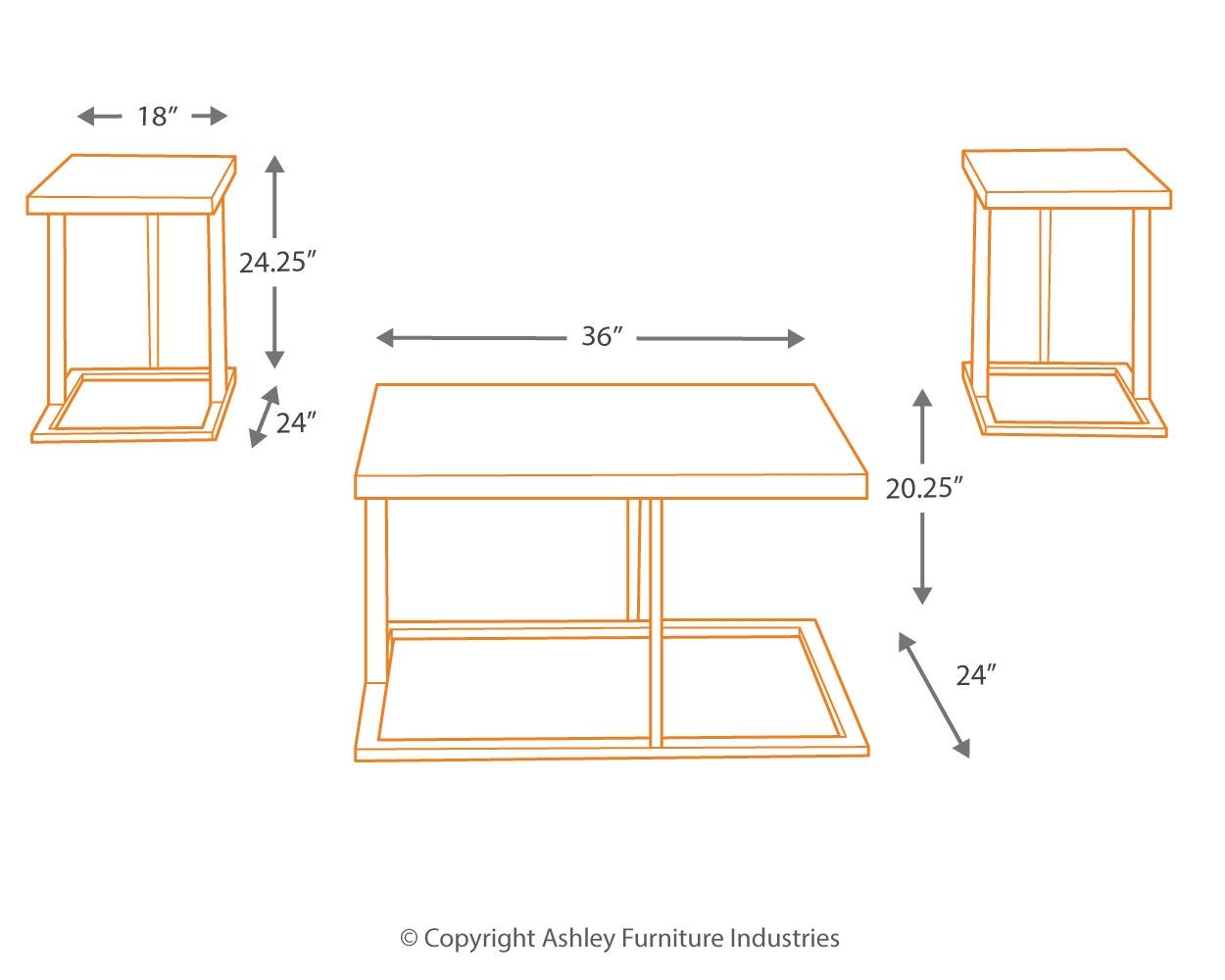 18″
24.25″
24″
36″
20.25″
24″
© Copyright Ashley Furniture Industries